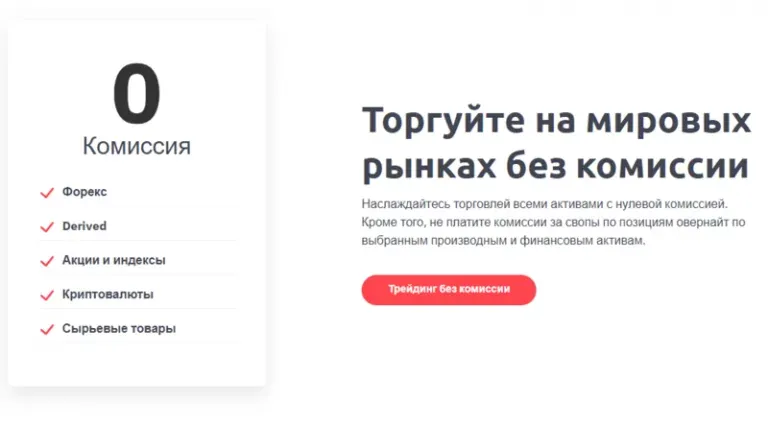 0
Комиссия

Форекс
Derived
Акции и индексы
Криптовалюты
Сырьевые товары

Торгуйте на мировых рынках без комиссии

Наслаждайтесь торговлей всеми активами с нулевой комиссией. Кроме того, не платите комиссии за свопы по позициям овернайт по выбранным производным и финансовым активам.

Трейдинг без комиссии