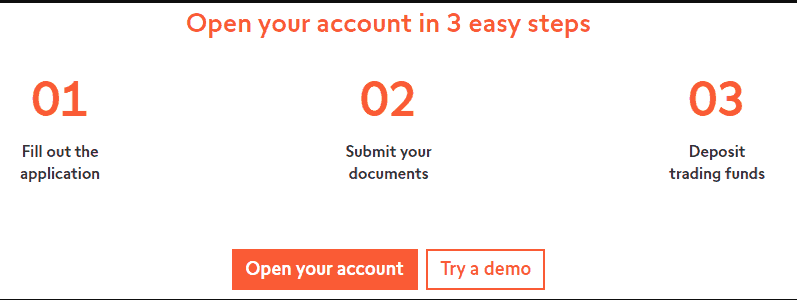 Open your account in 3 easy steps

01

Fill out the application

02

Submit your documents

03

Deposit trading funds

Open your account

Try a demo